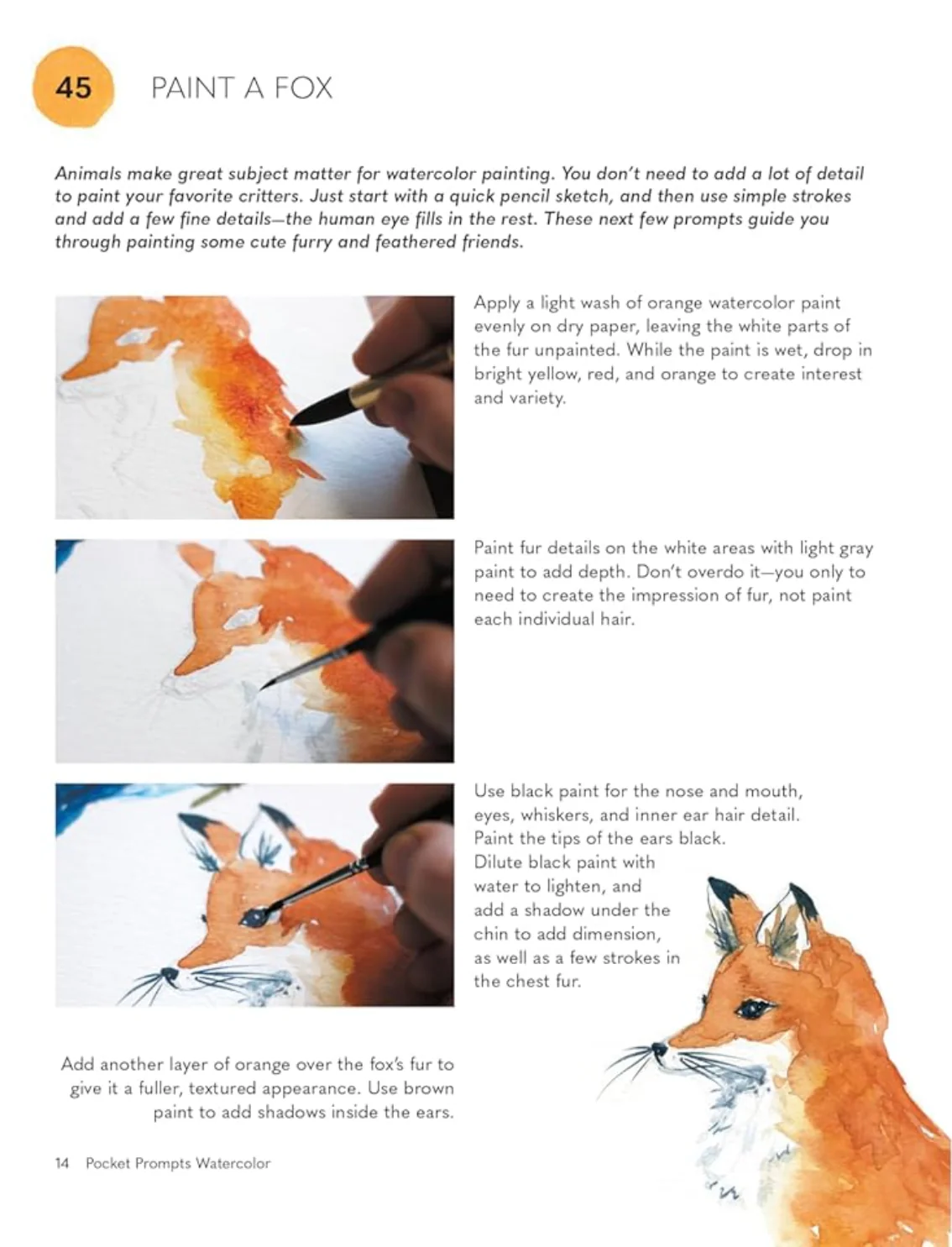 45 PAINT A FOX

Animals make great subject matter for watercolor painting. You don't need to add a lot of detail to paint your favorite critters. Just start with a quick pencil sketch, and then use simple strokes and add a few fine details—the human eye fills in the rest. These next few prompts guide you through painting some cute furry and feathered friends.

Apply a light wash of orange watercolor paint evenly on dry paper, leaving the white parts of the fur unpainted. While the paint is wet, drop in bright yellow, red, and orange to create interest and variety.

Paint fur details on the white areas with light gray paint to add depth. Don't overdo it—you only to need to create the impression of fur, not paint each individual hair.

Use black paint for the nose and mouth, eyes, whiskers, and inner ear hair detail. Paint the tips of the ears black. Dilute black paint with water to lighten, and add a shadow under the chin to add dimension, as well as a few strokes in the chest fur.

Add another layer of orange over the fox's fur to give it a fuller, textured appearance. Use brown paint to add shadows inside the ears.

14 Pocket Prompts Watercolor